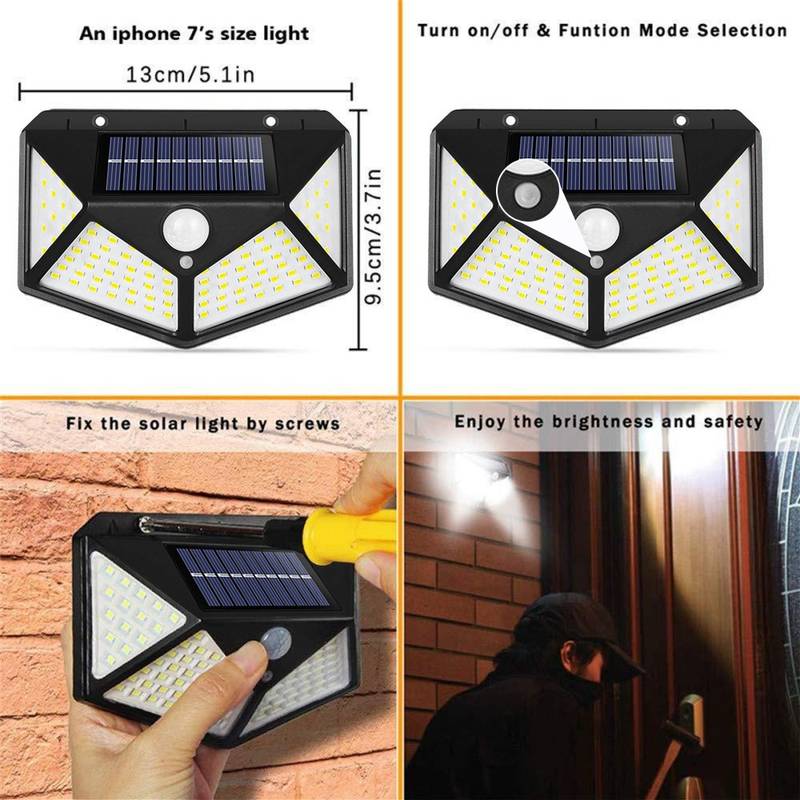 An iphone 7's size light

13cm/5.1in

9.5cm/3.7in

Turn on/off & Funtion Mode Selection

Fix the solar light by screws

Enjoy the brightness and safety