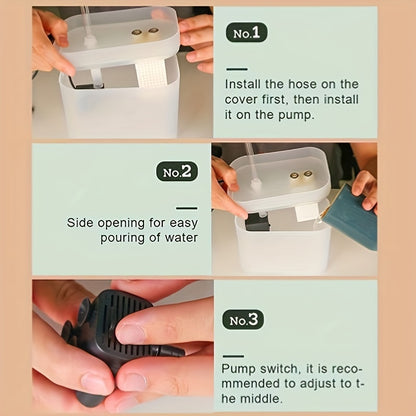 No.1

Install the hose on the cover first, then install it on the pump.

No.2

Side opening for easy pouring of water

No.3

Pump switch, it is recommended to adjust to the middle.