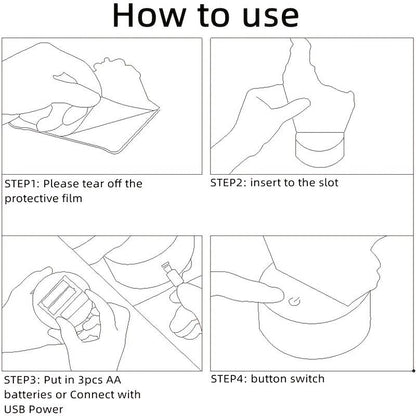 How to use

STEP1: Please tear off the protective film

STEP2: insert to the slot

STEP3: Put in 3pcs AA batteries or Connect with USB Power

STEP4: button switch