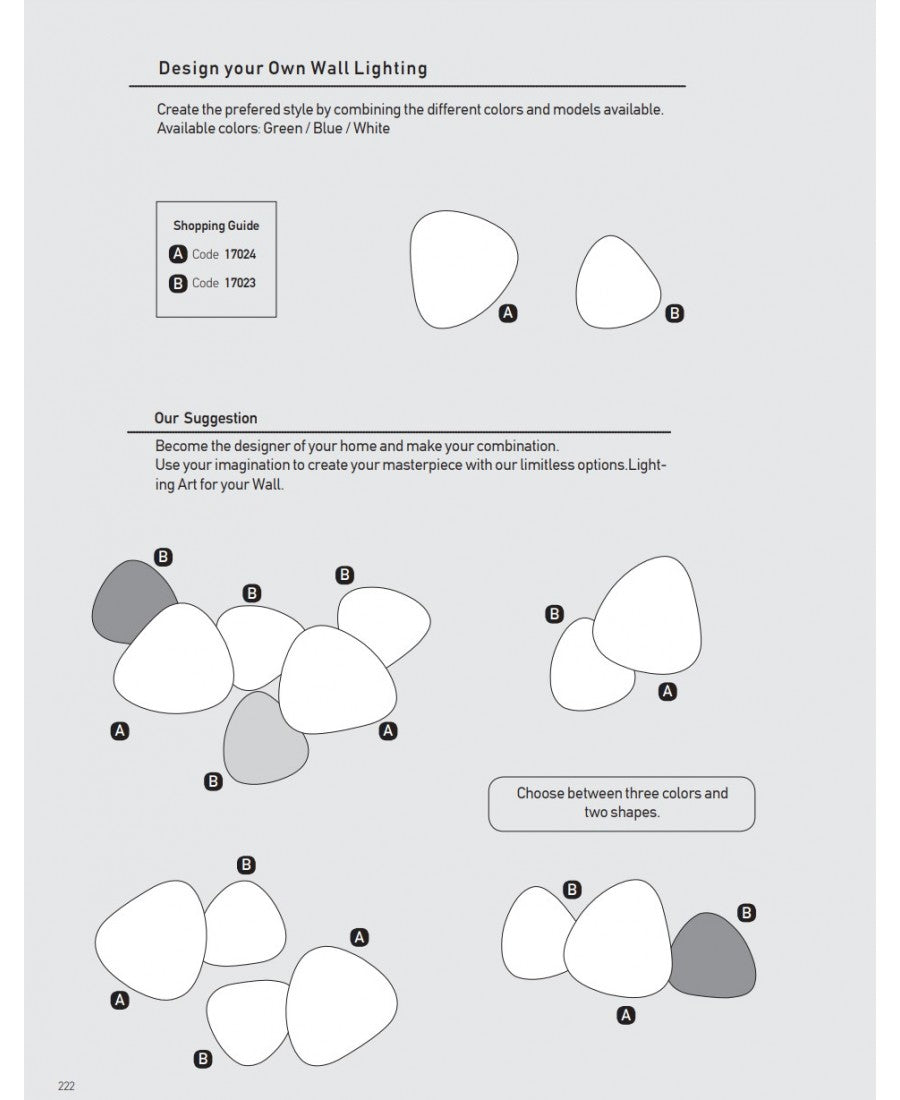 Design your Own Wall Lighting

Create the prefered style by combining the different colors and models available.
Available colors: Green / Blue / White

Shopping Guide
A Code 17024
B Code 17023

A
B

Our Suggestion

Become the designer of your home and make your combination.
Use your imagination to create your masterpiece with our limitless options.Lighting Art for your Wall.

B
B
B
A
A
B

B
A

Choose between three colors and two shapes.

B
A
A
B

B
B
A

222